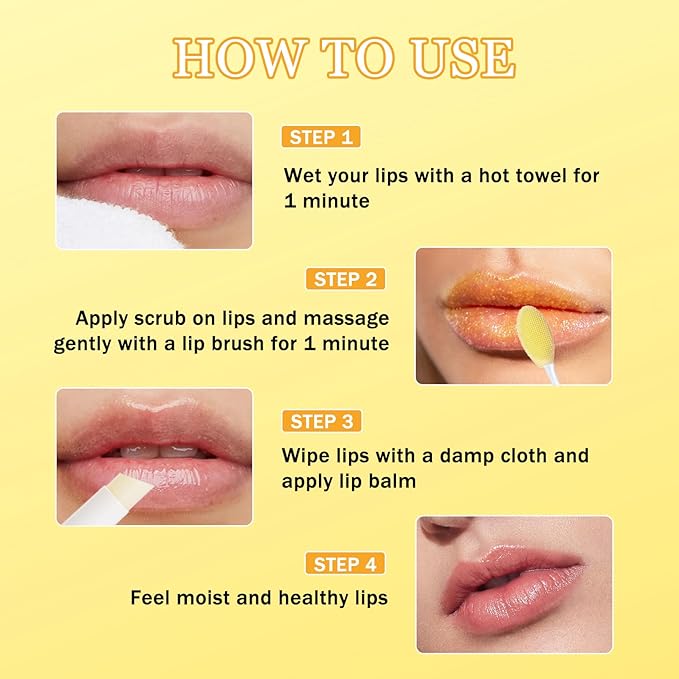 HOW TO USE

STEP 1

Wet your lips with a hot towel for 1 minute

STEP 2

Apply scrub on lips and massage gently with a lip brush for 1 minute

STEP 3

Wipe lips with a damp cloth and apply lip balm

STEP 4

Feel moist and healthy lips