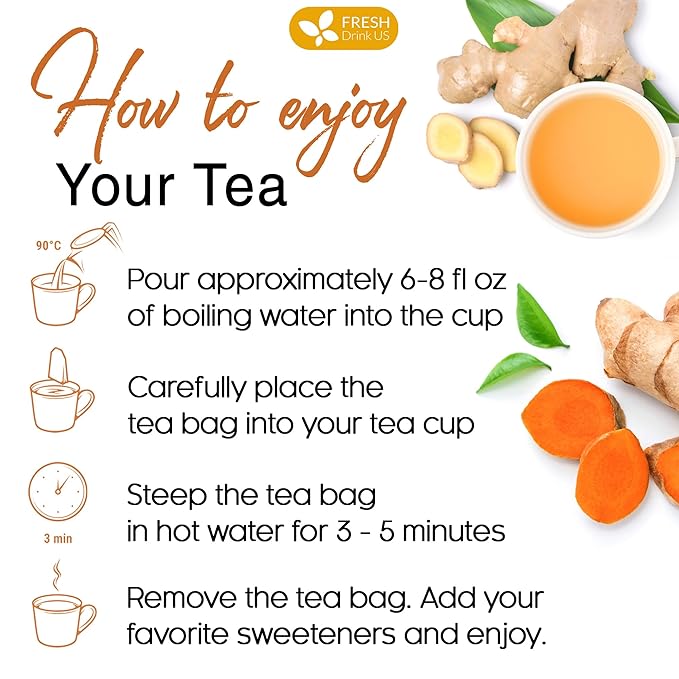 FRESH
Drink US

How to enjoy
Your Tea

90°C

Pour approximately 6-8 fl oz of boiling water into the cup

Carefully place the tea bag into your tea cup

3 min

Steep the tea bag in hot water for 3 - 5 minutes

Remove the tea bag. Add your favorite sweeteners and enjoy.