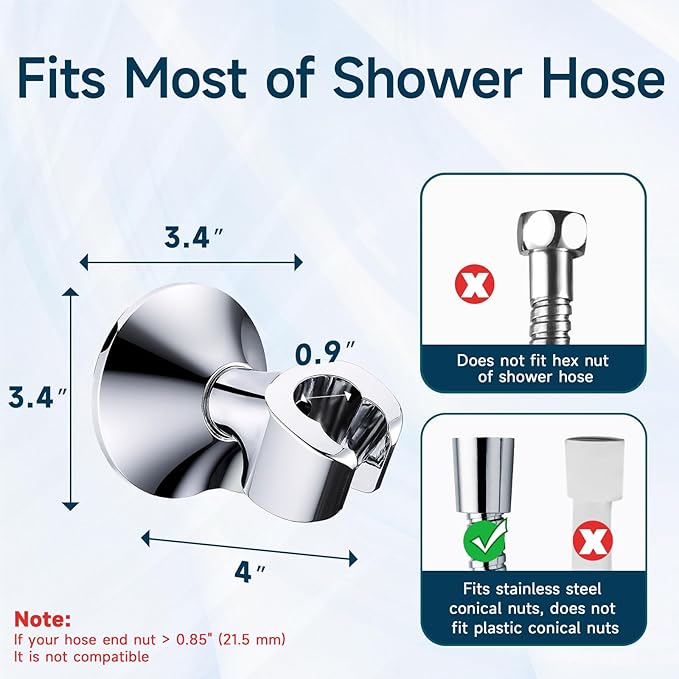 Fits Most of Shower Hose

3.4″

3.4″

0.9″

4″

Does not fit hex nut of shower hose

Fits stainless steel conical nuts, does not fit plastic conical nuts

Note:
If your hose end nut > 0.85" (21.5 mm)
It is not compatible