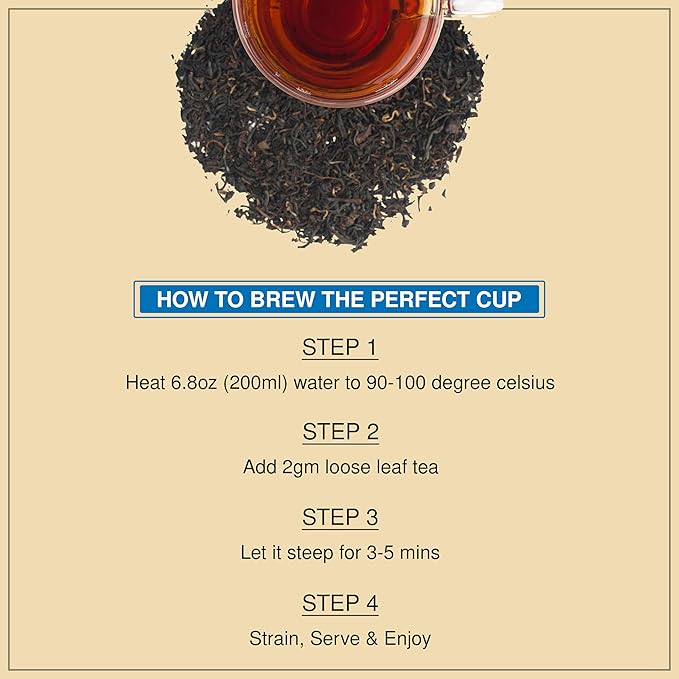 HOW TO BREW THE PERFECT CUP

STEP 1

Heat 6.8oz (200ml) water to 90-100 degree celsius

STEP 2

Add 2gm loose leaf tea

STEP 3

Let it steep for 3-5 mins

STEP 4

Strain, Serve & Enjoy