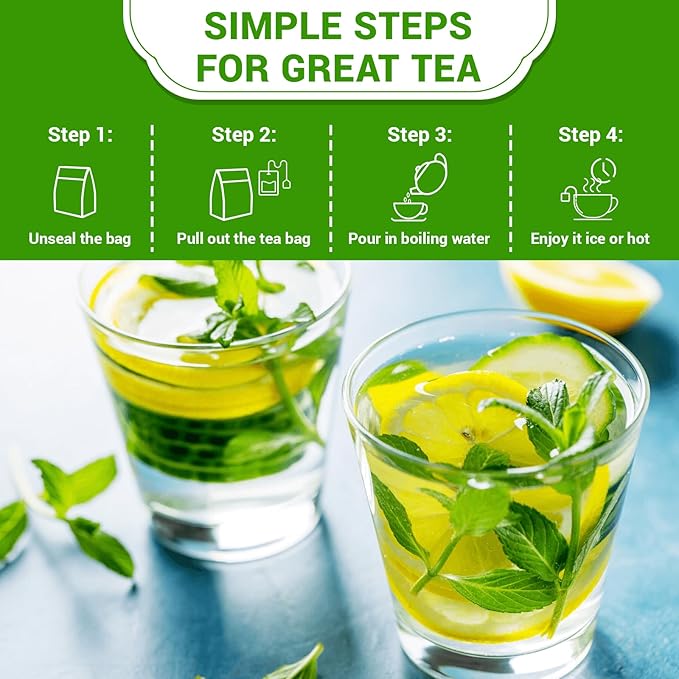 SIMPLE STEPS
FOR GREAT TEA

Step 1:
Unseal the bag

Step 2:
Pull out the tea bag

Step 3:
Pour in boiling water

Step 4:
Enjoy it ice or hot