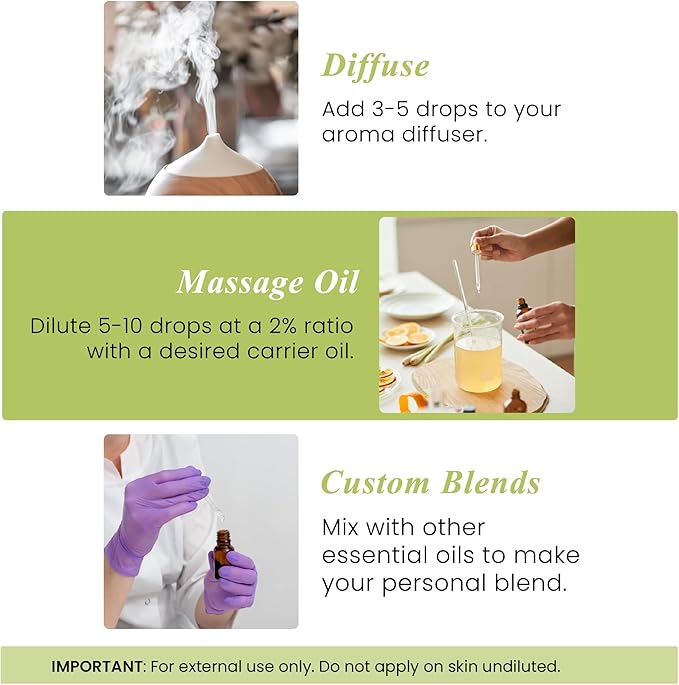 Diffuse

Add 3-5 drops to your aroma diffuser.

Massage Oil

Dilute 5-10 drops at a 2% ratio with a desired carrier oil.

Custom Blends

Mix with other essential oils to make your personal blend.

IMPORTANT: For external use only. Do not apply on skin undiluted.