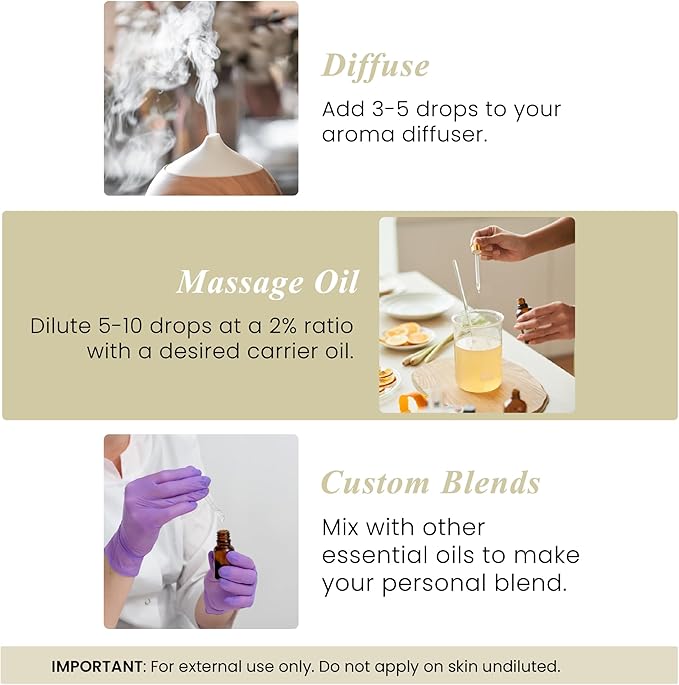 Diffuse

Add 3-5 drops to your aroma diffuser.

Massage Oil

Dilute 5-10 drops at a 2% ratio with a desired carrier oil.

Custom Blends

Mix with other essential oils to make your personal blend.

IMPORTANT: For external use only. Do not apply on skin undiluted.