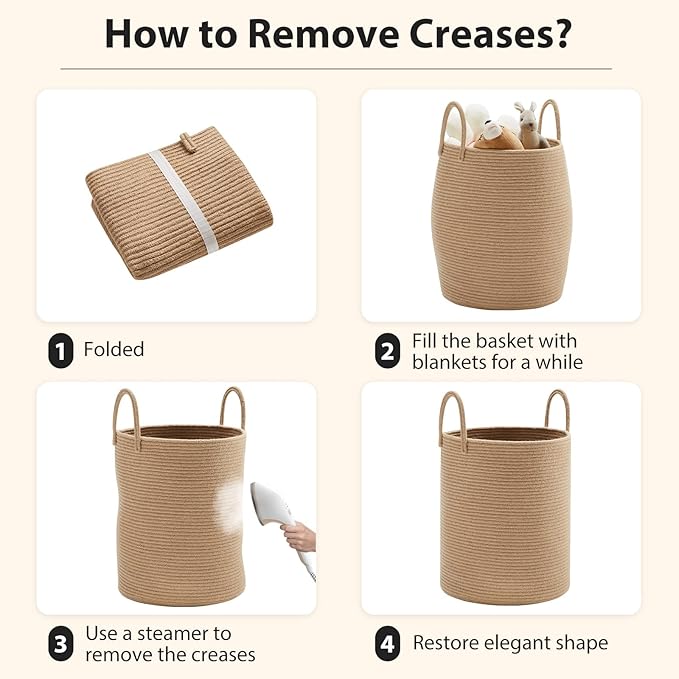 How to Remove Creases?

1 Folded

2 Fill the basket with blankets for a while

3 Use a steamer to remove the creases

4 Restore elegant shape