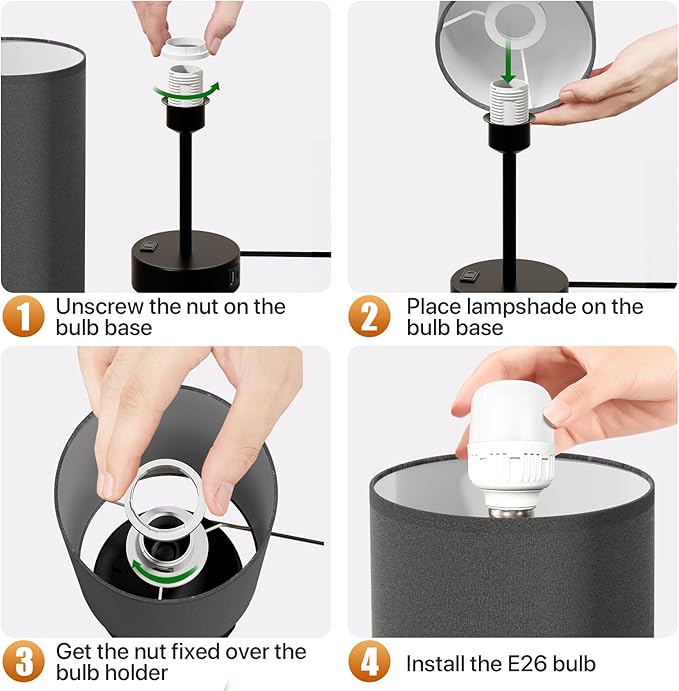 1 Unscrew the nut on the bulb base

2 Place lampshade on the bulb base

3 Get the nut fixed over the bulb holder

4 Install the E26 bulb