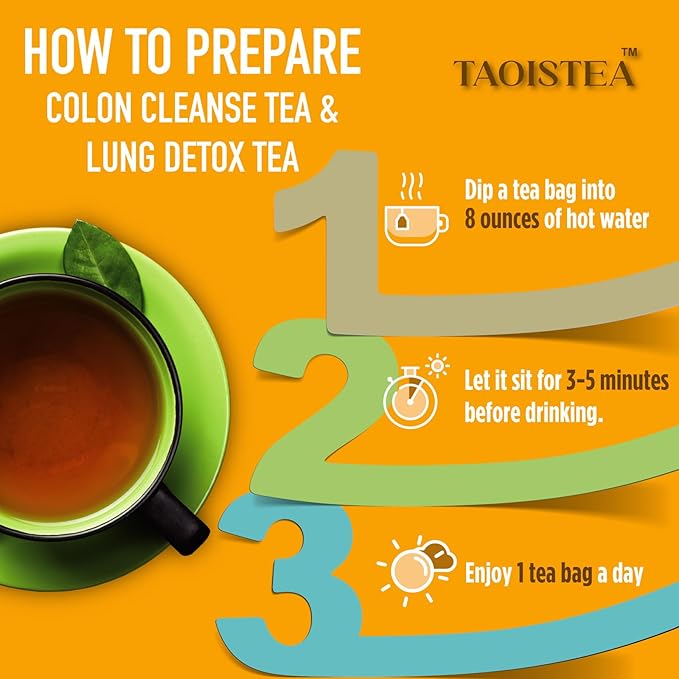 HOW TO PREPARE
COLON CLEANSE TEA &
LUNG DETOX TEA

TAOISTEA™

1

Dip a tea bag into
8 ounces of hot water

2

Let it sit for 3-5 minutes
before drinking.

3

Enjoy 1 tea bag a day