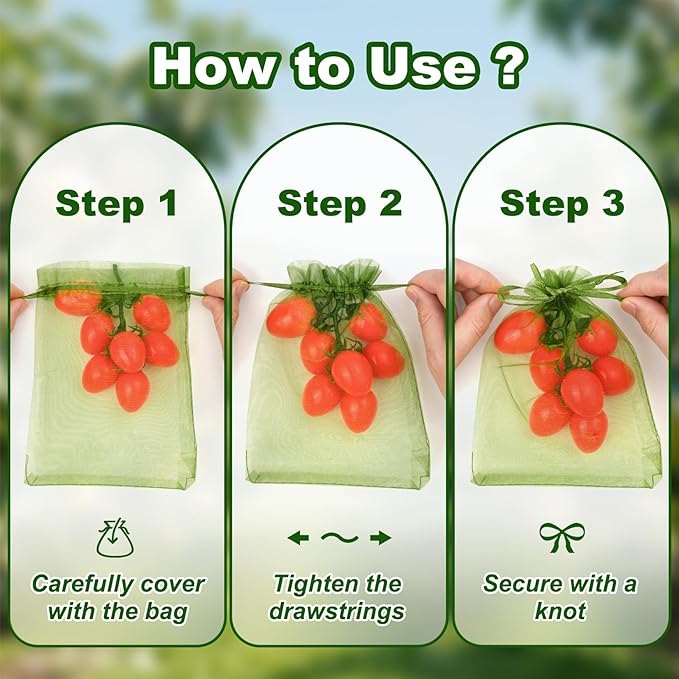 How to Use ?

Step 1

Carefully cover with the bag

Step 2

Tighten the drawstrings

Step 3

Secure with a knot