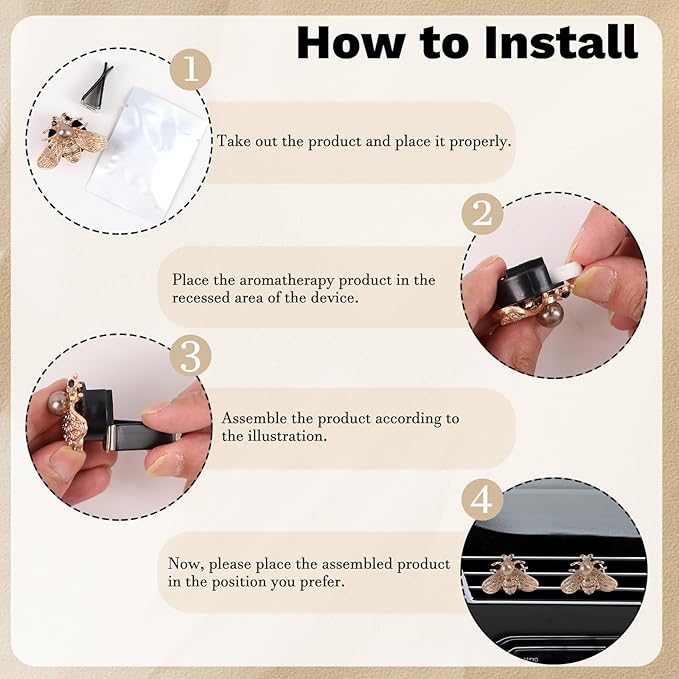 How to Install

1

Take out the product and place it properly.

2

Place the aromatherapy product in the recessed area of the device.

3

Assemble the product according to the illustration.

4

Now, please place the assembled product in the position you prefer.