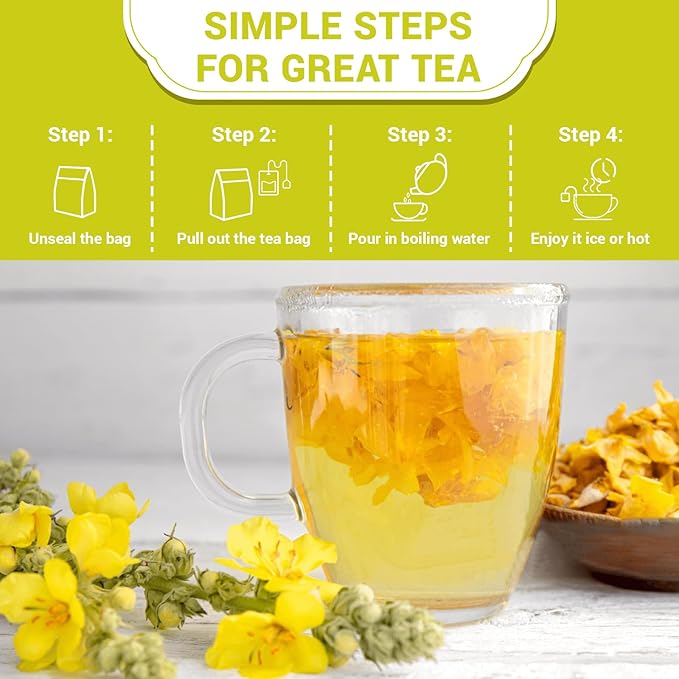 SIMPLE STEPS FOR GREAT TEA

Step 1:
Unseal the bag

Step 2:
Pull out the tea bag

Step 3:
Pour in boiling water

Step 4:
Enjoy it ice or hot