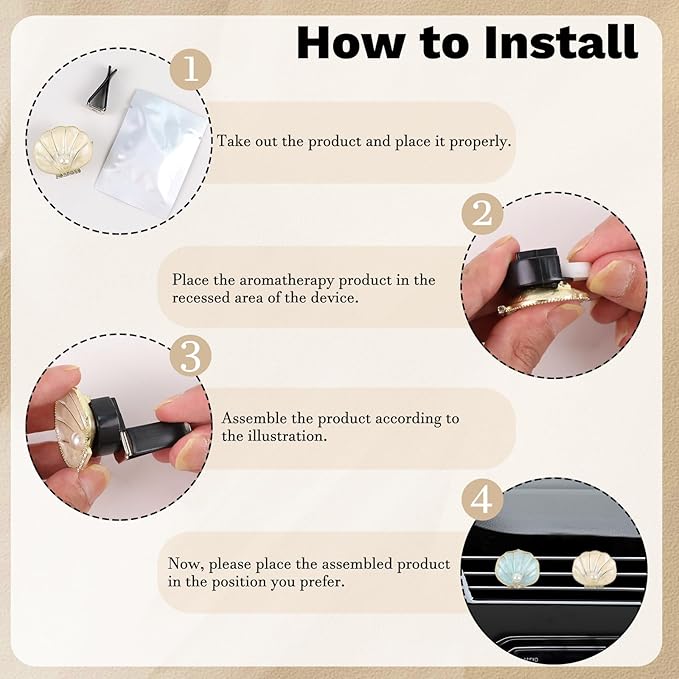 How to Install

1

Take out the product and place it properly.

2

Place the aromatherapy product in the recessed area of the device.

3

Assemble the product according to the illustration.

4

Now, please place the assembled product in the position you prefer.