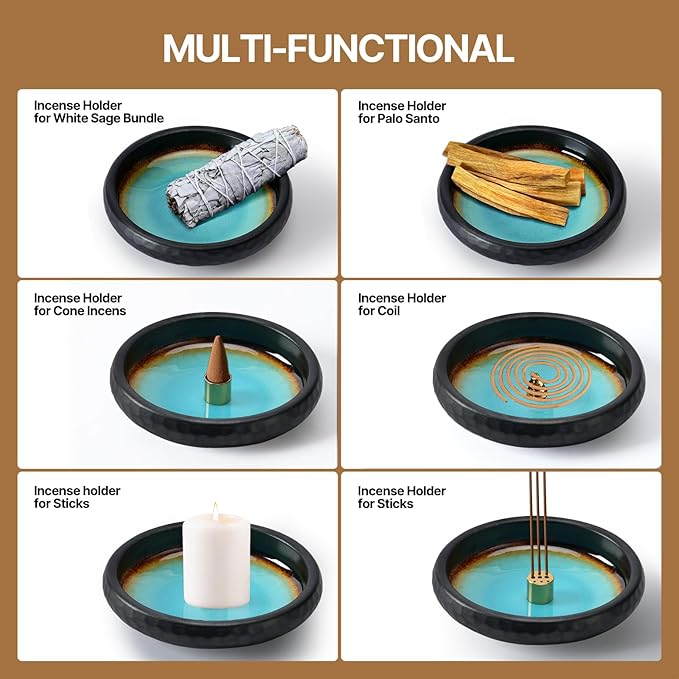 MULTI-FUNCTIONAL

Incense Holder for White Sage Bundle

Incense Holder for Palo Santo

Incense Holder for Cone Incens

Incense Holder for Coil

Incense holder for Sticks

Incense Holder for Sticks