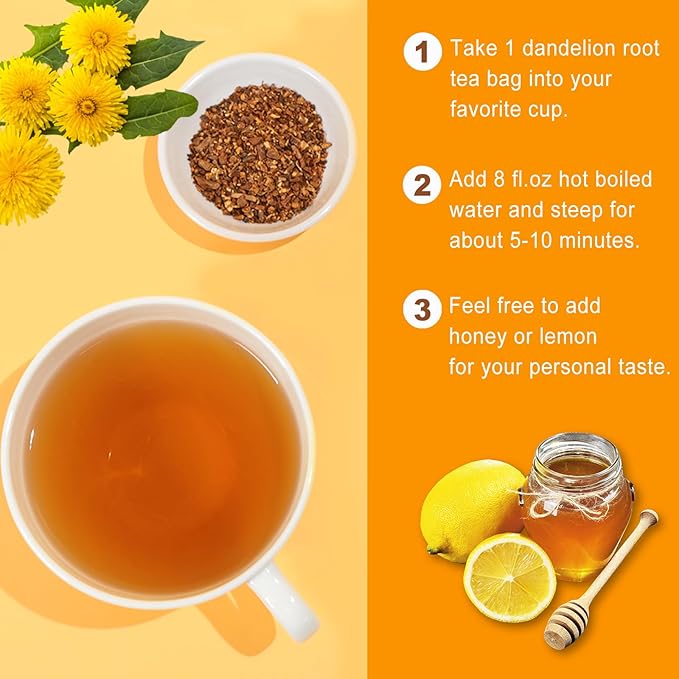 1 Take 1 dandelion root tea bag into your favorite cup.

2 Add 8 fl.oz hot boiled water and steep for about 5-10 minutes.

3 Feel free to add honey or lemon for your personal taste.