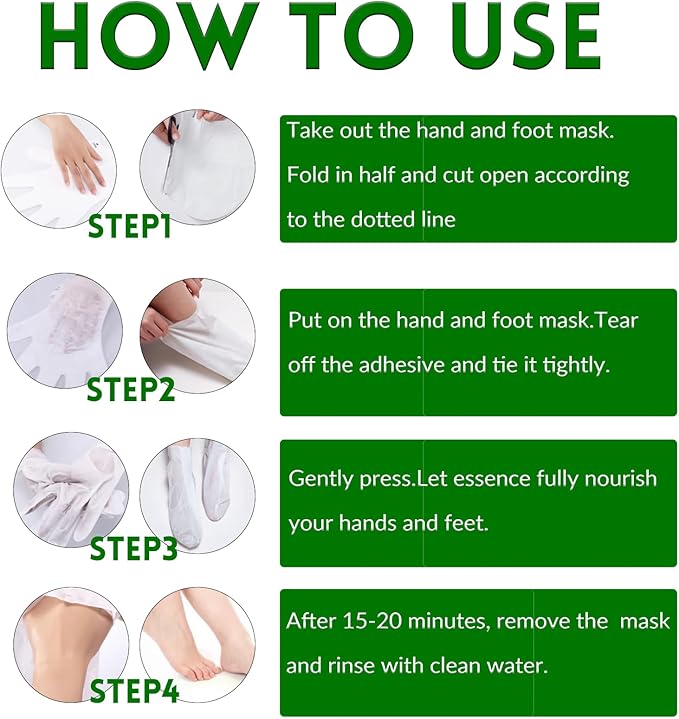 HOW TO USE

STEP1

Take out the hand and foot mask. Fold in half and cut open according to the dotted line

STEP2

Put on the hand and foot mask.Tear off the adhesive and tie it tightly.

STEP3

Gently press.Let essence fully nourish your hands and feet.

STEP4

After 15-20 minutes, remove the mask and rinse with clean water.