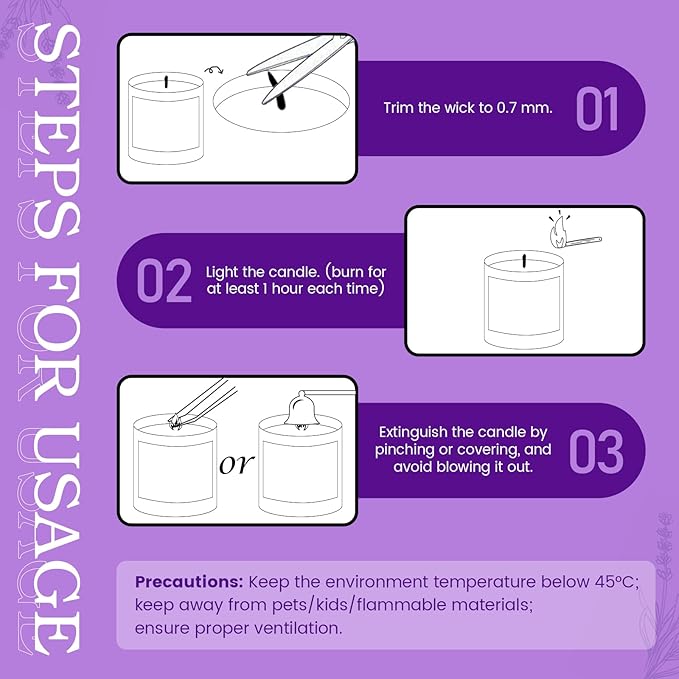 STEPS FOR USAGE

Trim the wick to 0.7 mm. 01

02 Light the candle. (burn for at least 1 hour each time)

or

Extinguish the candle by pinching or covering, and avoid blowing it out. 03

Precautions: Keep the environment temperature below 45°C; keep away from pets/kids/flammable materials; ensure proper ventilation.