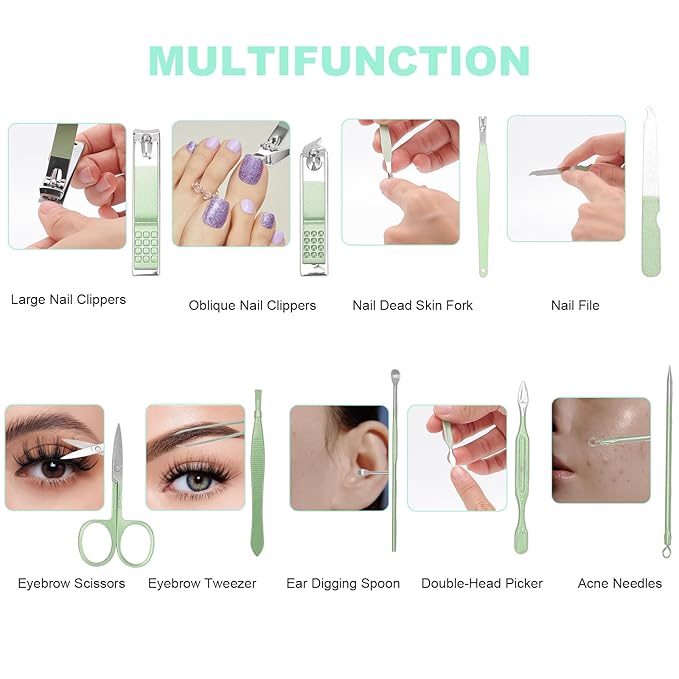 MULTIFUNCTION

Large Nail Clippers

Oblique Nail Clippers

Nail Dead Skin Fork

Nail File

Eyebrow Scissors

Eyebrow Tweezer

Ear Digging Spoon

Double-Head Picker

Acne Needles