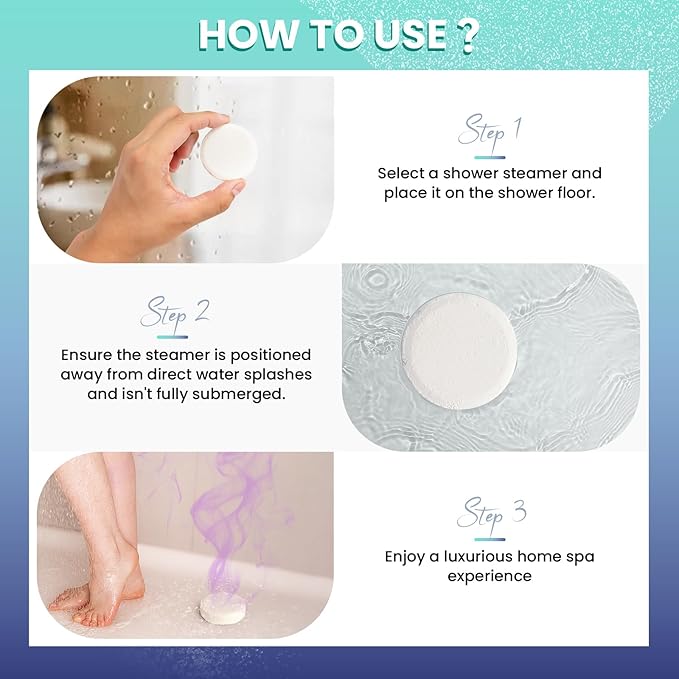 HOW TO USE ?

Step 1

Select a shower steamer and place it on the shower floor.

Step 2

Ensure the steamer is positioned away from direct water splashes and isn't fully submerged.

Step 3

Enjoy a luxurious home spa experience