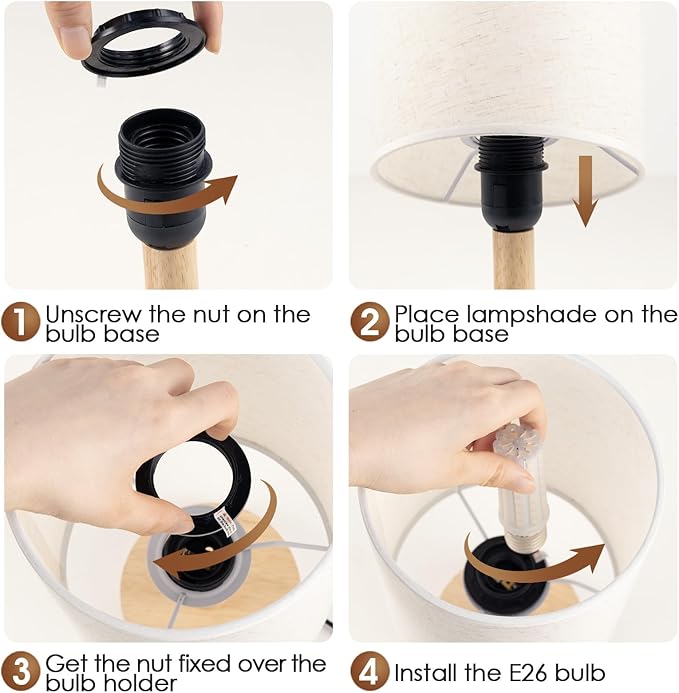 1 Unscrew the nut on the bulb base

2 Place lampshade on the bulb base

3 Get the nut fixed over the bulb holder

4 Install the E26 bulb