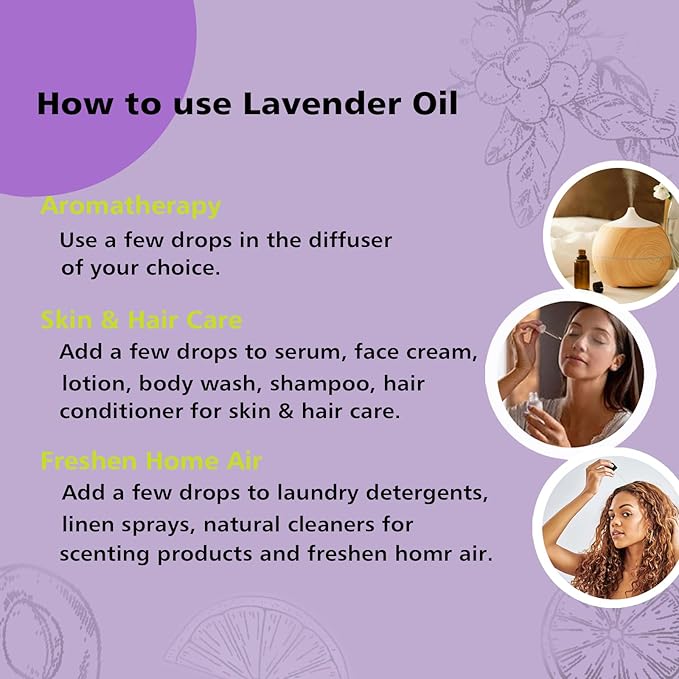 How to use Lavender Oil

Aromatherapy
Use a few drops in the diffuser of your choice.

Skin & Hair Care
Add a few drops to serum, face cream, lotion, body wash, shampoo, hair conditioner for skin & hair care.

Freshen Home Air
Add a few drops to laundry detergents, linen sprays, natural cleaners for scenting products and freshen homr air.