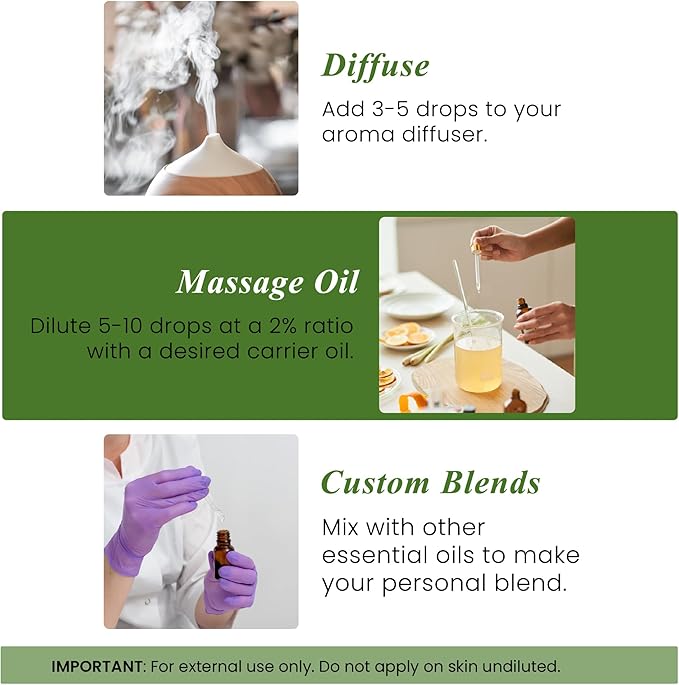 Diffuse
Add 3-5 drops to your aroma diffuser.

Massage Oil
Dilute 5-10 drops at a 2% ratio with a desired carrier oil.

Custom Blends
Mix with other essential oils to make your personal blend.

IMPORTANT: For external use only. Do not apply on skin undiluted.