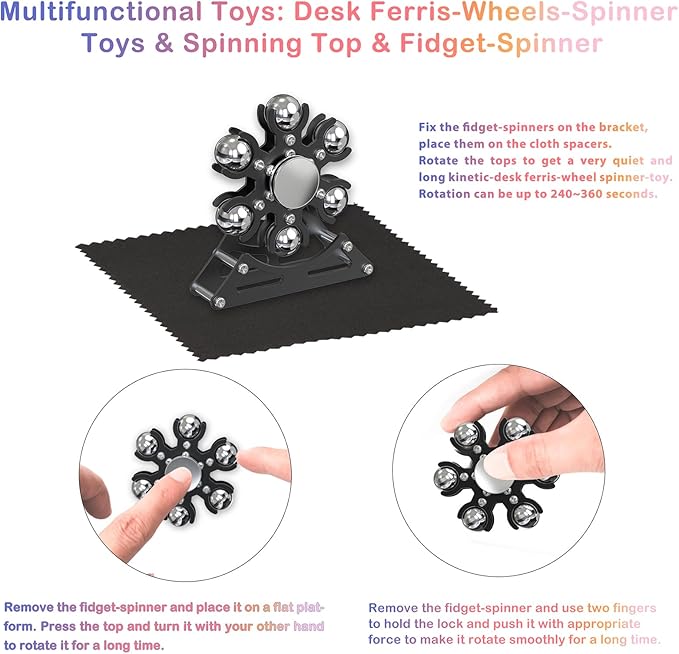 Multifunctional Toys: Desk Ferris-Wheels-Spinner Toys & Spinning Top & Fidget-Spinner

Fix the fidget-spinners on the bracket, place them on the cloth spacers. Rotate the tops to get a very quiet and long kinetic-desk ferris-wheel spinner-toy. Rotation can be up to 240~360 seconds.

Remove the fidget-spinner and place it on a flat platform. Press the top and turn it with your other hand to rotate it for a long time.

Remove the fidget-spinner and use two fingers to hold the lock and push it with appropriate force to make it rotate smoothly for a long time.