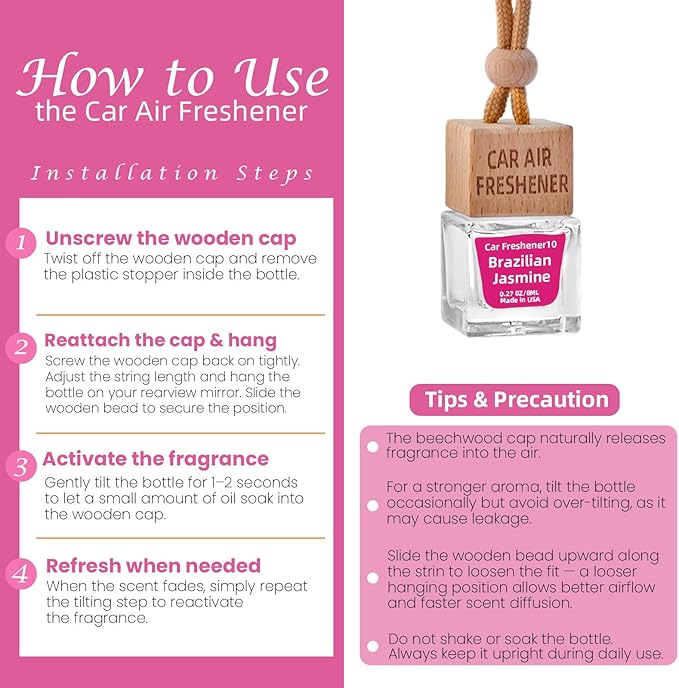 How to Use
the Car Air Freshener

Installation Steps

1 Unscrew the wooden cap
Twist off the wooden cap and remove the plastic stopper inside the bottle.

2 Reattach the cap & hang
Screw the wooden cap back on tightly. Adjust the string length and hang the bottle on your rearview mirror. Slide the wooden bead to secure the position.

3 Activate the fragrance
Gently tilt the bottle for 1–2 seconds to let a small amount of oil soak into the wooden cap.

4 Refresh when needed
When the scent fades, simply repeat the tilting step to reactivate the fragrance.

CAR AIR FRESHENER

Car Freshener10
Brazilian Jasmine
0.27 OZ/8ML
Made in USA

Tips & Precaution

The beechwood cap naturally releases fragrance into the air.

For a stronger aroma, tilt the bottle occasionally but avoid over-tilting, as it may cause leakage.

Slide the wooden bead upward along the strin to loosen the fit — a looser hanging position allows better airflow and faster scent diffusion.

Do not shake or soak the bottle. Always keep it upright during daily use.