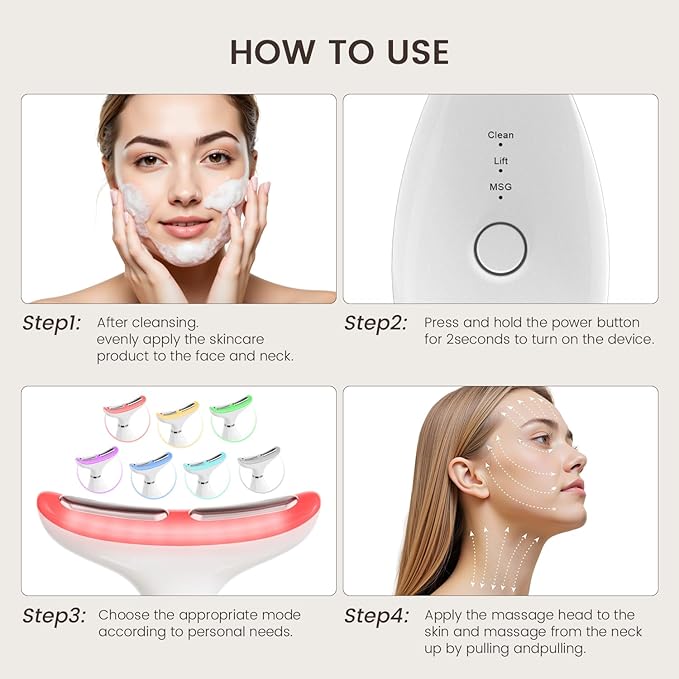 HOW TO USE

Clean
Lift
MSG

Step1: After cleansing. evenly apply the skincare product to the face and neck.

Step2: Press and hold the power button for 2seconds to turn on the device.

Step3: Choose the appropriate mode according to personal needs.

Step4: Apply the massage head to the skin and massage from the neck up by pulling andpulling.