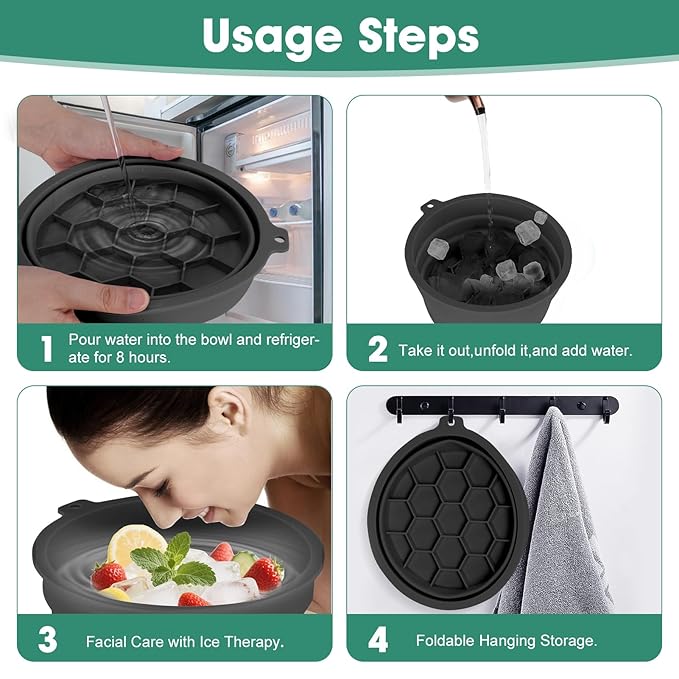 Usage Steps

1 Pour water into the bowl and refrigerate for 8 hours.

2 Take it out,unfold it,and add water.

3 Facial Care with Ice Therapy.

4 Foldable Hanging Storage.