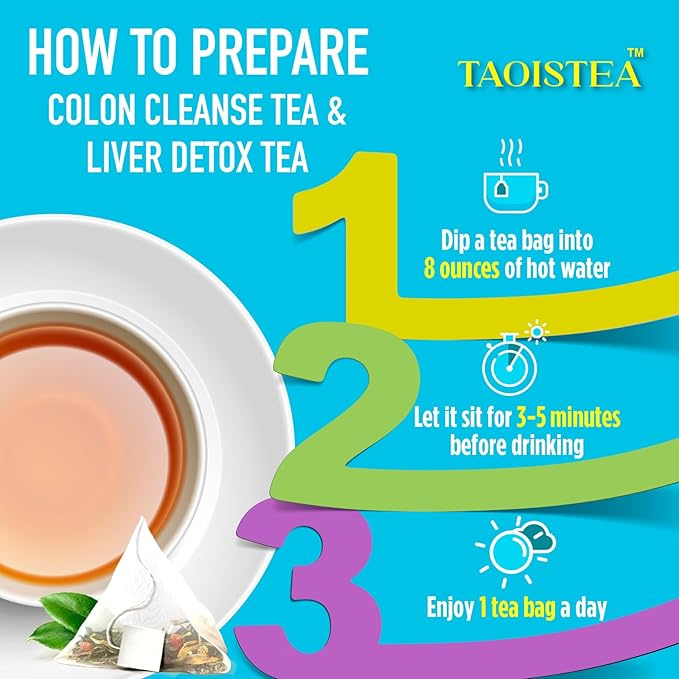 HOW TO PREPARE
COLON CLEANSE TEA &
LIVER DETOX TEA

TAOISTEA™

1
Dip a tea bag into 8 ounces of hot water

2
Let it sit for 3-5 minutes before drinking

3
Enjoy 1 tea bag a day