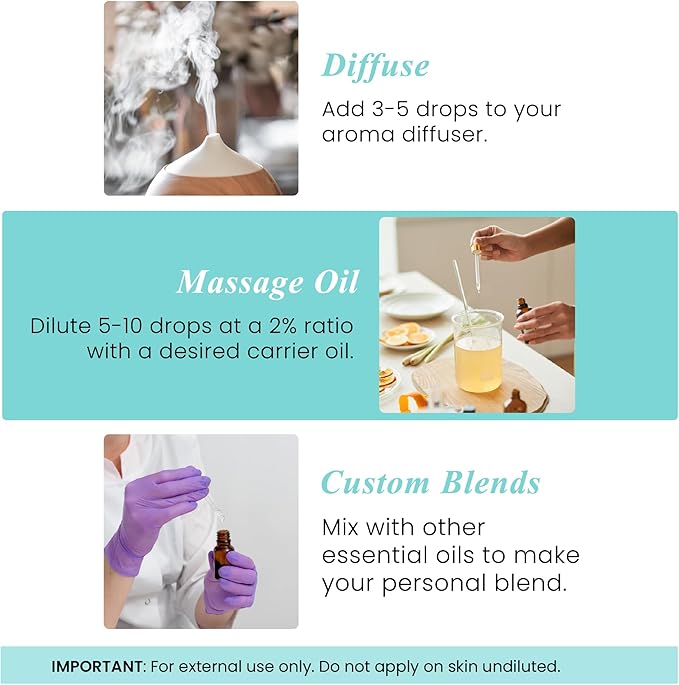 Diffuse
Add 3-5 drops to your aroma diffuser.

Massage Oil
Dilute 5-10 drops at a 2% ratio with a desired carrier oil.

Custom Blends
Mix with other essential oils to make your personal blend.

IMPORTANT: For external use only. Do not apply on skin undiluted.