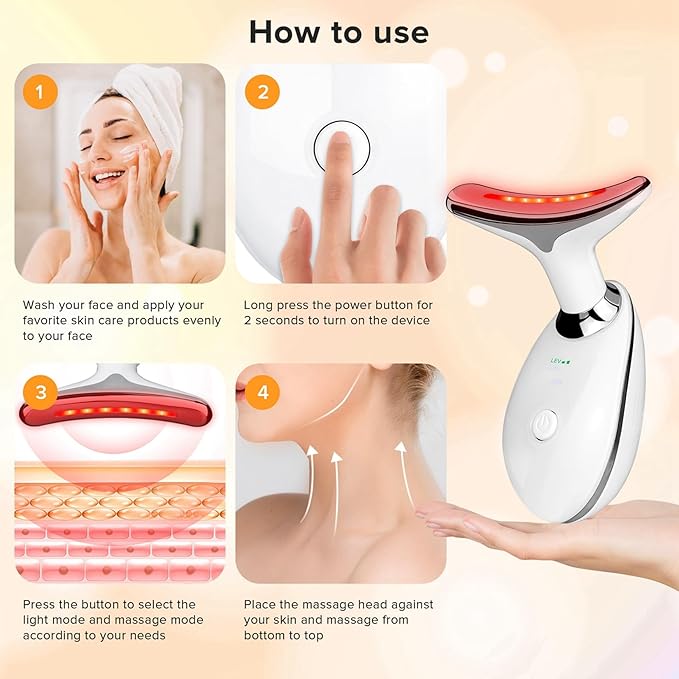 How to use

1

Wash your face and apply your favorite skin care products evenly to your face

2

Long press the power button for 2 seconds to turn on the device

3

Press the button to select the light mode and massage mode according to your needs

4

Place the massage head against your skin and massage from bottom to top

LEV