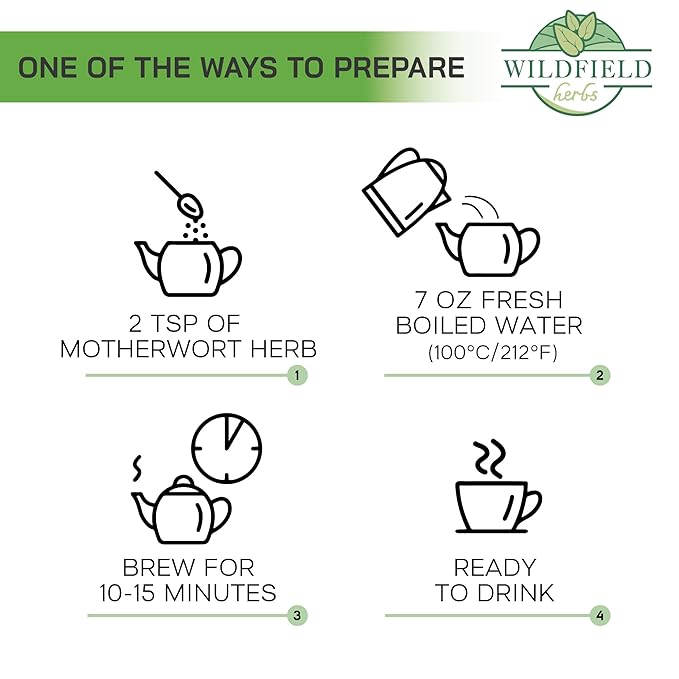 ONE OF THE WAYS TO PREPARE

WILDFIELD
herbs

2 TSP OF MOTHERWORT HERB
1

7 OZ FRESH BOILED WATER
(100°C/212°F)
2

BREW FOR 10-15 MINUTES
3

READY TO DRINK
4