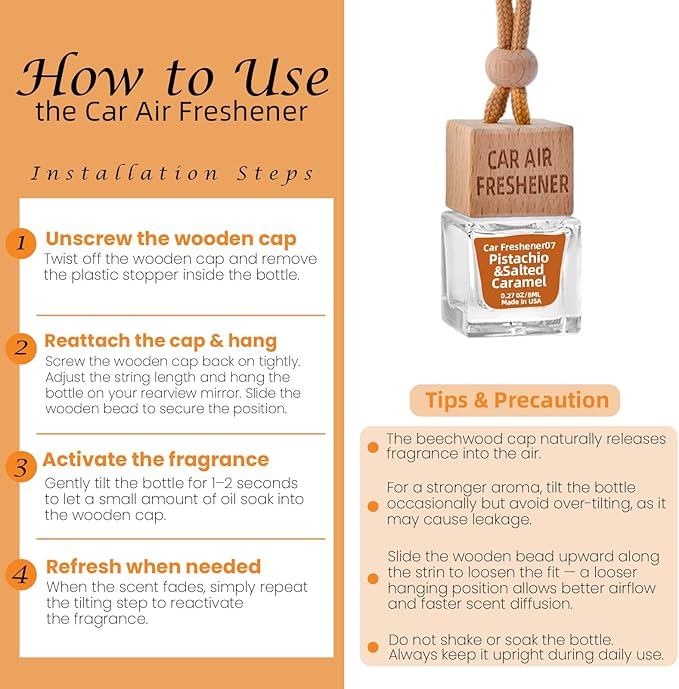 How to Use
the Car Air Freshener

Installation Steps

1 Unscrew the wooden cap
Twist off the wooden cap and remove the plastic stopper inside the bottle.

2 Reattach the cap & hang
Screw the wooden cap back on tightly. Adjust the string length and hang the bottle on your rearview mirror. Slide the wooden bead to secure the position.

3 Activate the fragrance
Gently tilt the bottle for 1–2 seconds to let a small amount of oil soak into the wooden cap.

4 Refresh when needed
When the scent fades, simply repeat the tilting step to reactivate the fragrance.

CAR AIR FRESHENER

Car Freshener07
Pistachio &Salted Caramel
0.27 OZ/8ML
Made in USA

Tips & Precaution

The beechwood cap naturally releases fragrance into the air.

For a stronger aroma, tilt the bottle occasionally but avoid over-tilting, as it may cause leakage.

Slide the wooden bead upward along the strin to loosen the fit — a looser hanging position allows better airflow and faster scent diffusion.

Do not shake or soak the bottle. Always keep it upright during daily use.