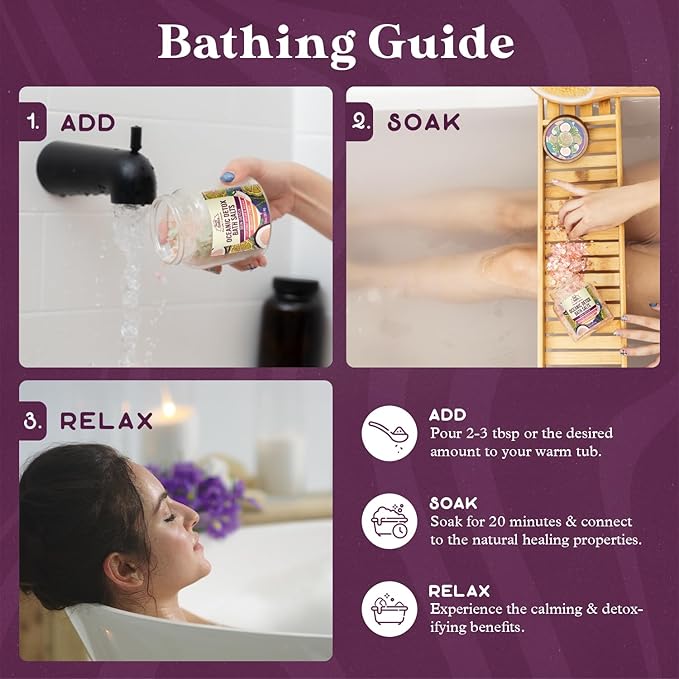 Bathing Guide

1. ADD

OCEANIC DETOX BATH SALTS

2. SOAK

OCEANIC DETOX BATH SALTS

3. RELAX

ADD
Pour 2-3 tbsp or the desired amount to your warm tub.

SOAK
Soak for 20 minutes & connect to the natural healing properties.

RELAX
Experience the calming & detoxifying benefits.