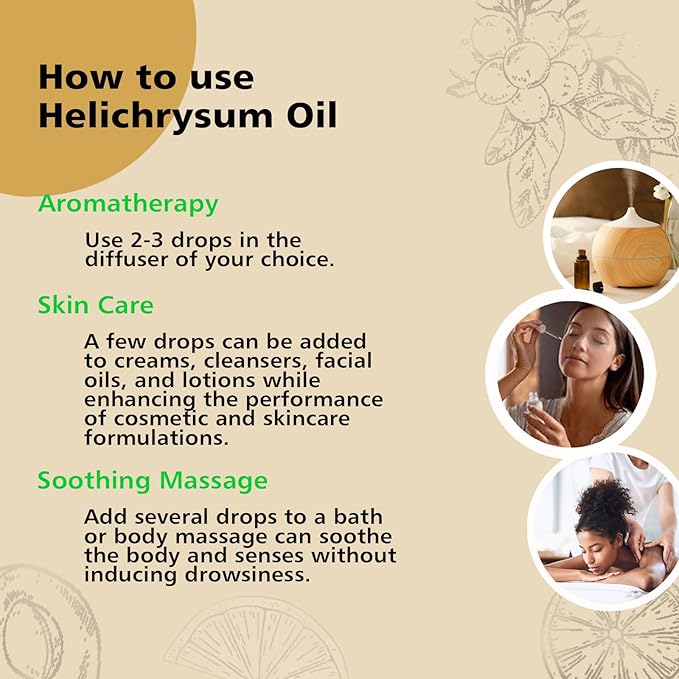 How to use Helichrysum Oil

Aromatherapy

Use 2-3 drops in the diffuser of your choice.

Skin Care

A few drops can be added to creams, cleansers, facial oils, and lotions while enhancing the performance of cosmetic and skincare formulations.

Soothing Massage

Add several drops to a bath or body massage can soothe the body and senses without inducing drowsiness.