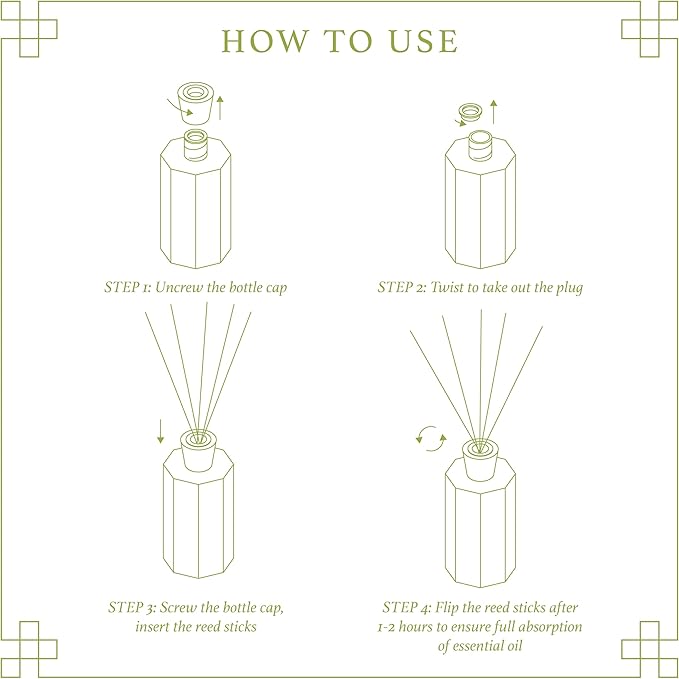 HOW TO USE

STEP 1: Uncrew the bottle cap

STEP 2: Twist to take out the plug

STEP 3: Screw the bottle cap, insert the reed sticks

STEP 4: Flip the reed sticks after 1-2 hours to ensure full absorption of essential oil