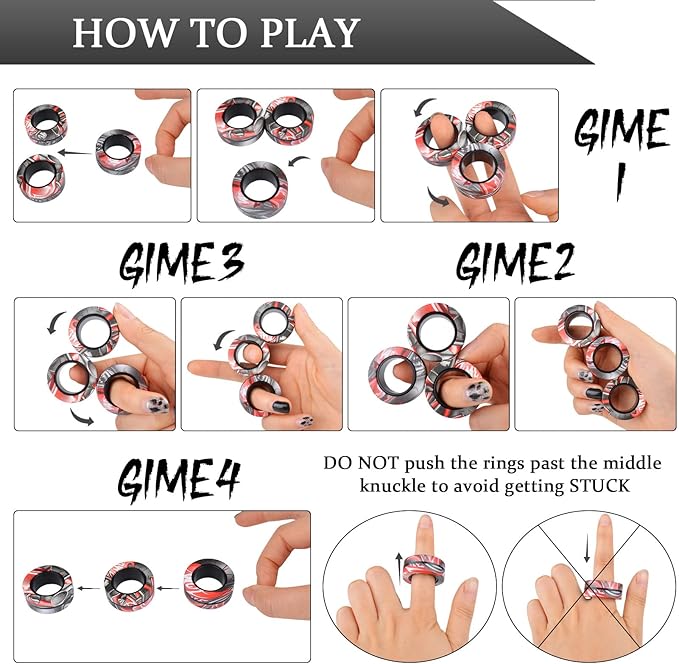 HOW TO PLAY

GIME 1

GIME3

GIME2

GIME4

DO NOT push the rings past the middle knuckle to avoid getting STUCK