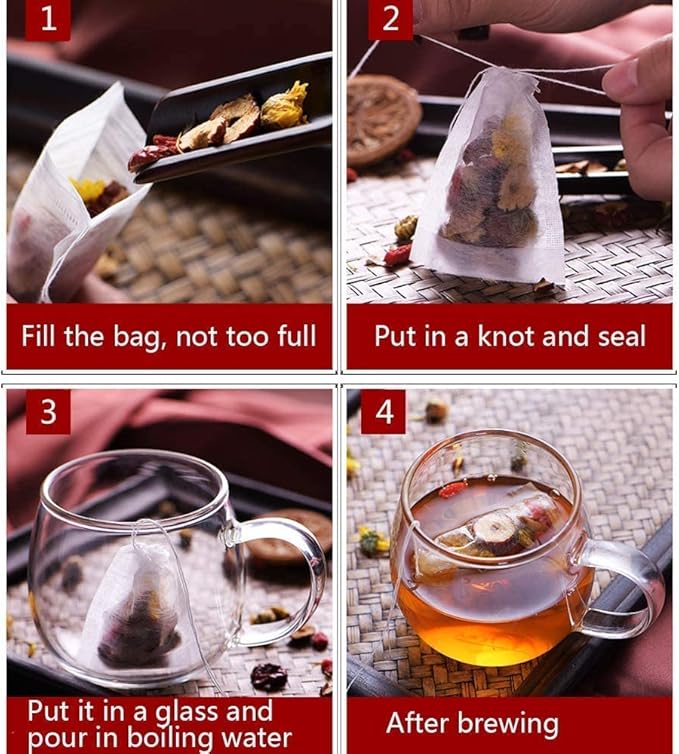 1

Fill the bag, not too full

2

Put in a knot and seal

3

Put it in a glass and pour in boiling water

4

After brewing