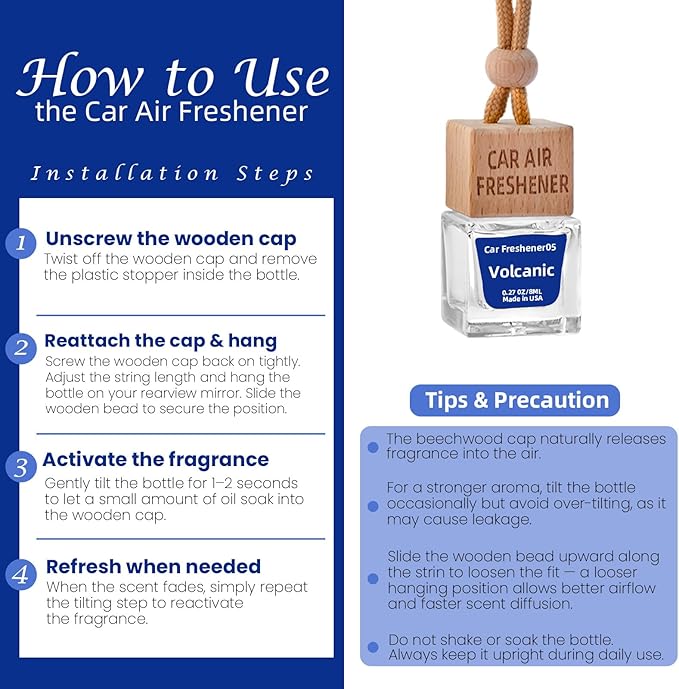 How to Use
the Car Air Freshener

Installation Steps

1 Unscrew the wooden cap
Twist off the wooden cap and remove the plastic stopper inside the bottle.

2 Reattach the cap & hang
Screw the wooden cap back on tightly. Adjust the string length and hang the bottle on your rearview mirror. Slide the wooden bead to secure the position.

3 Activate the fragrance
Gently tilt the bottle for 1–2 seconds to let a small amount of oil soak into the wooden cap.

4 Refresh when needed
When the scent fades, simply repeat the tilting step to reactivate the fragrance.

CAR AIR FRESHENER

Car Freshener05
Volcanic
0.27 OZ/8ML
Made in USA

Tips & Precaution

The beechwood cap naturally releases fragrance into the air.

For a stronger aroma, tilt the bottle occasionally but avoid over-tilting, as it may cause leakage.

Slide the wooden bead upward along the strin to loosen the fit — a looser hanging position allows better airflow and faster scent diffusion.

Do not shake or soak the bottle. Always keep it upright during daily use.