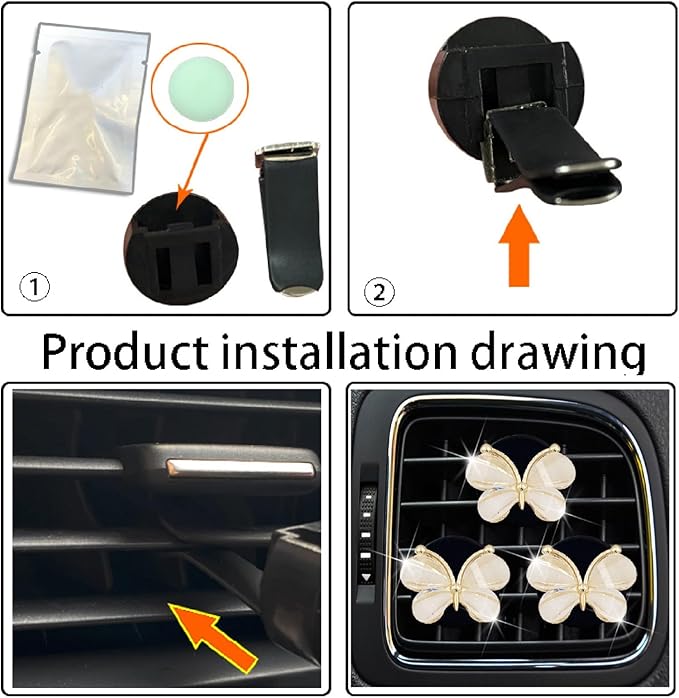 ①

②

Product installation drawing