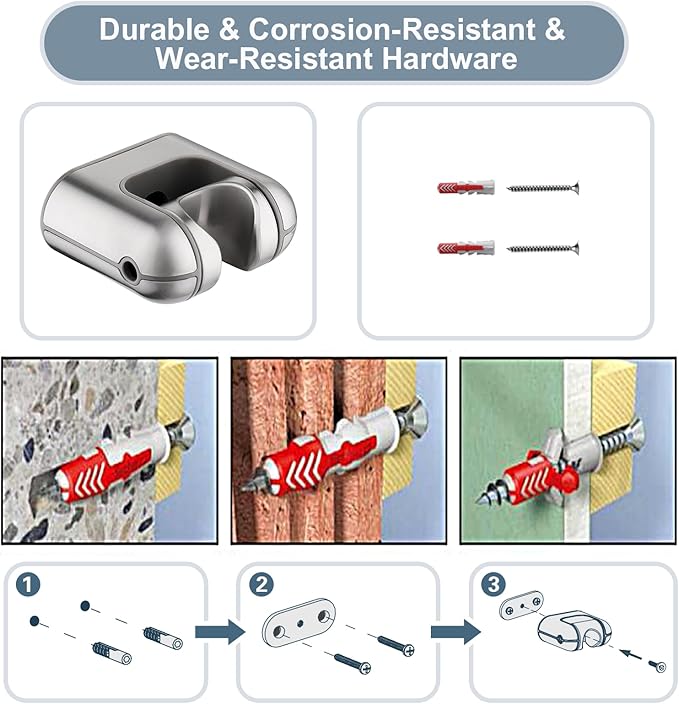 Durable & Corrosion-Resistant & Wear-Resistant Hardware

1

2

3