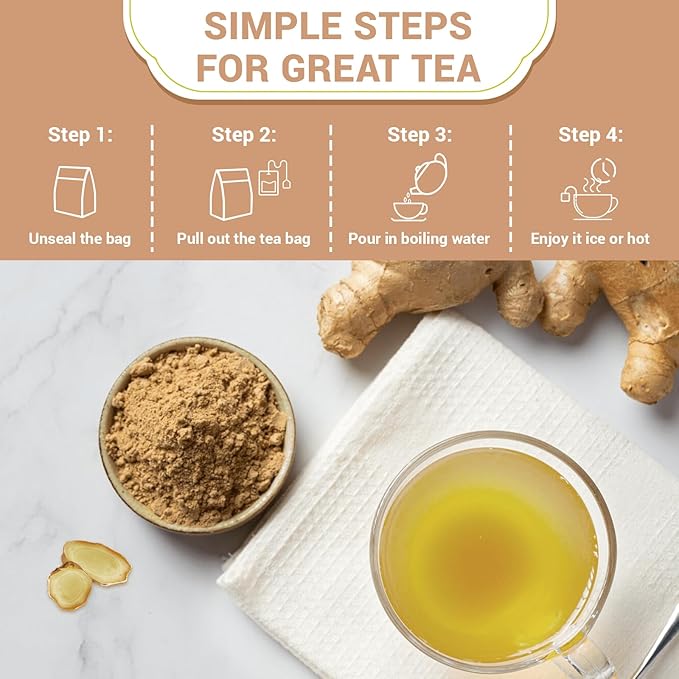 SIMPLE STEPS FOR GREAT TEA

Step 1:
Unseal the bag

Step 2:
Pull out the tea bag

Step 3:
Pour in boiling water

Step 4:
Enjoy it ice or hot