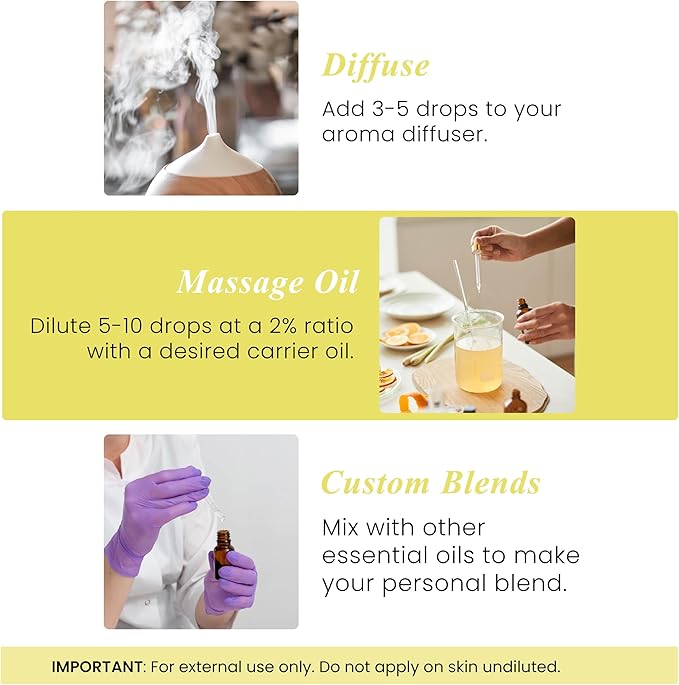 Diffuse

Add 3-5 drops to your aroma diffuser.

Massage Oil

Dilute 5-10 drops at a 2% ratio with a desired carrier oil.

Custom Blends

Mix with other essential oils to make your personal blend.

IMPORTANT: For external use only. Do not apply on skin undiluted.