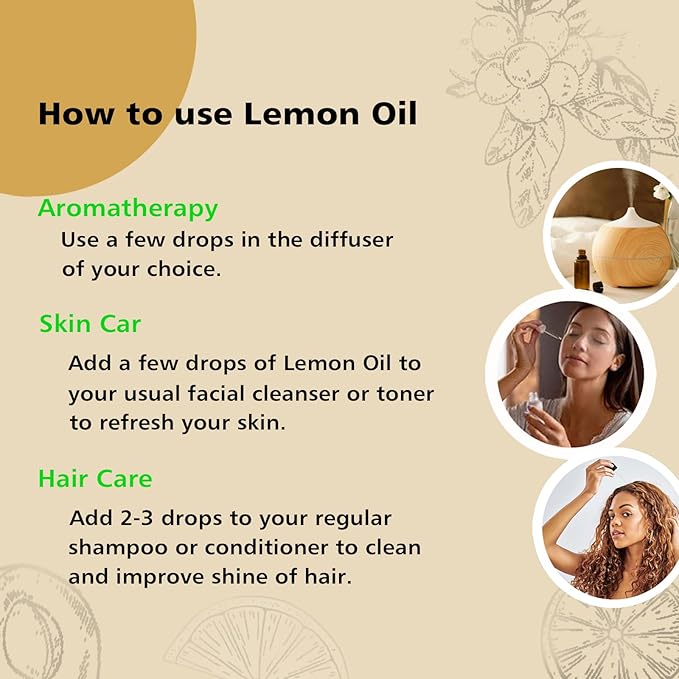 How to use Lemon Oil

Aromatherapy

Use a few drops in the diffuser of your choice.

Skin Car

Add a few drops of Lemon Oil to your usual facial cleanser or toner to refresh your skin.

Hair Care

Add 2-3 drops to your regular shampoo or conditioner to clean and improve shine of hair.