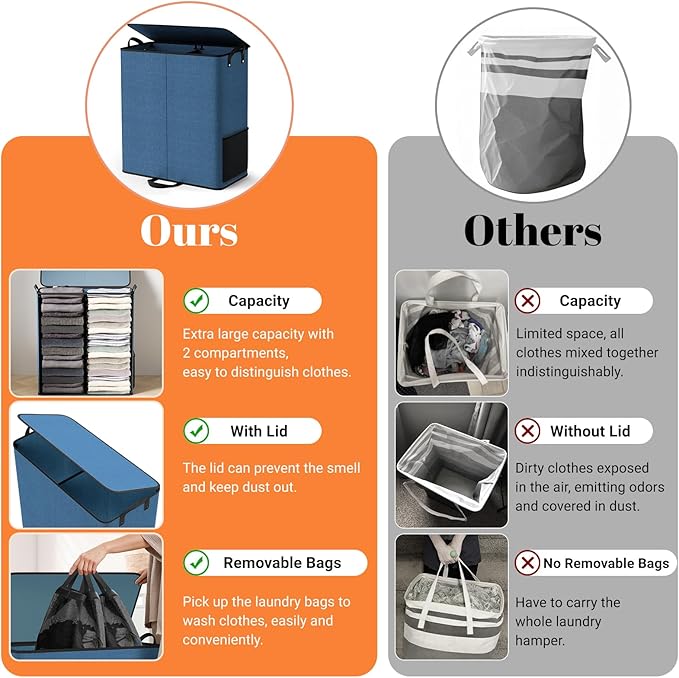 Ours

Capacity

Extra large capacity with 2 compartments, easy to distinguish clothes.

With Lid

The lid can prevent the smell and keep dust out.

Removable Bags

Pick up the laundry bags to wash clothes, easily and conveniently.

Others

Capacity

Limited space, all clothes mixed together indistinguishably.

Without Lid

Dirty clothes exposed in the air, emitting odors and covered in dust.

No Removable Bags

Have to carry the whole laundry hamper.