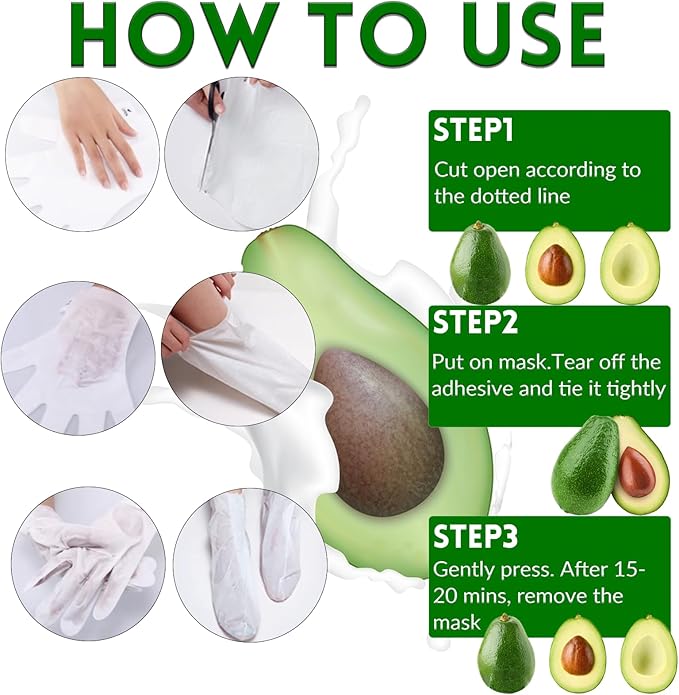 HOW TO USE

STEP1
Cut open according to the dotted line

STEP2
Put on mask.Tear off the adhesive and tie it tightly

STEP3
Gently press. After 15-20 mins, remove the mask