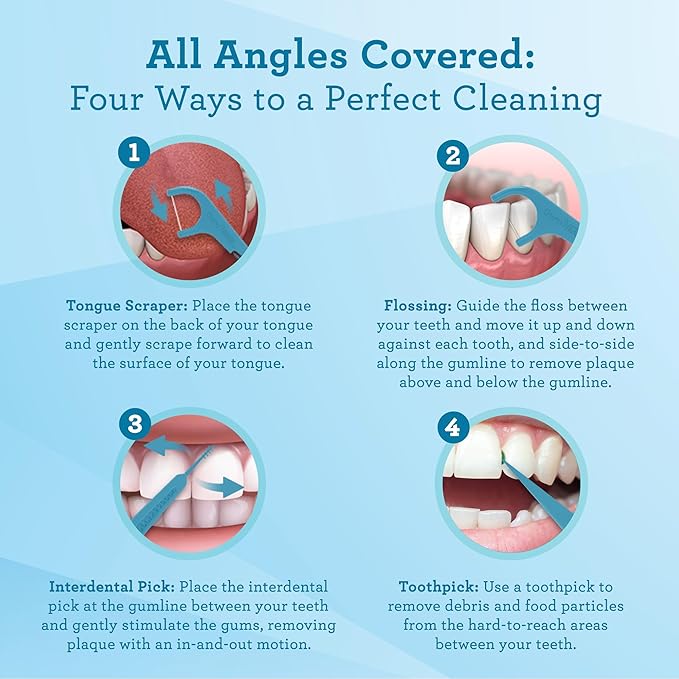 All Angles Covered:
Four Ways to a Perfect Cleaning

1

Tongue Scraper: Place the tongue scraper on the back of your tongue and gently scrape forward to clean the surface of your tongue.

2

Flossing: Guide the floss between your teeth and move it up and down against each tooth, and side-to-side along the gumline to remove plaque above and below the gumline.

3

Interdental Pick: Place the interdental pick at the gumline between your teeth and gently stimulate the gums, removing plaque with an in-and-out motion.

4

Toothpick: Use a toothpick to remove debris and food particles from the hard-to-reach areas between your teeth.