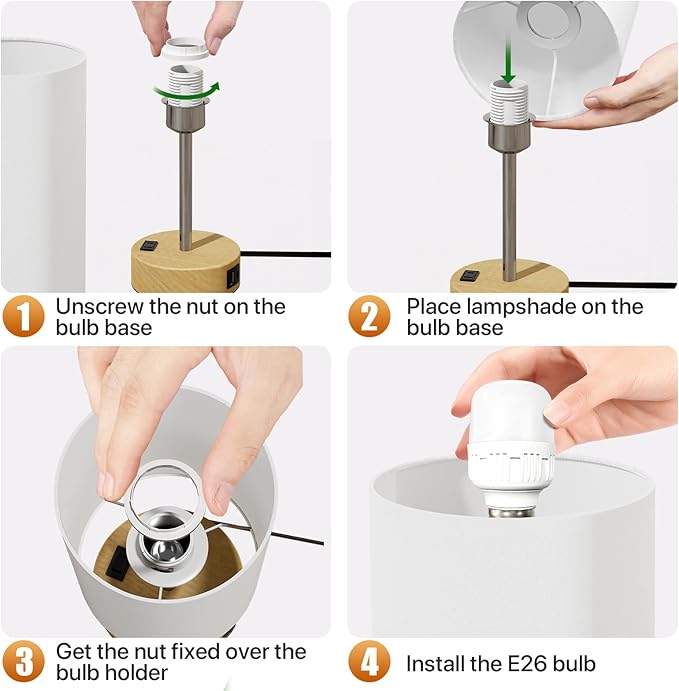 1 Unscrew the nut on the bulb base

2 Place lampshade on the bulb base

3 Get the nut fixed over the bulb holder

4 Install the E26 bulb