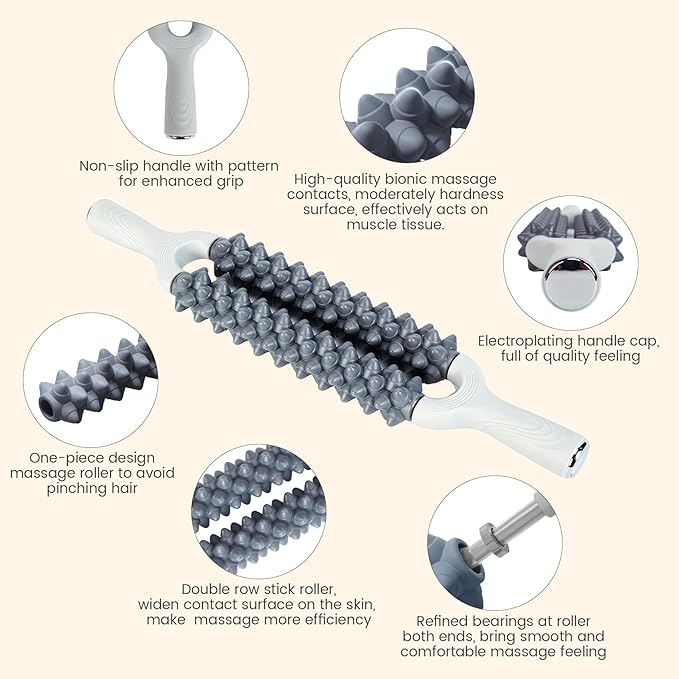 Non-slip handle with pattern for enhanced grip

High-quality bionic massage contacts, moderately hardness surface, effectively acts on muscle tissue.

Electroplating handle cap, full of quality feeling

One-piece design massage roller to avoid pinching hair

Double row stick roller, widen contact surface on the skin, make massage more efficiency

Refined bearings at roller both ends, bring smooth and comfortable massage feeling