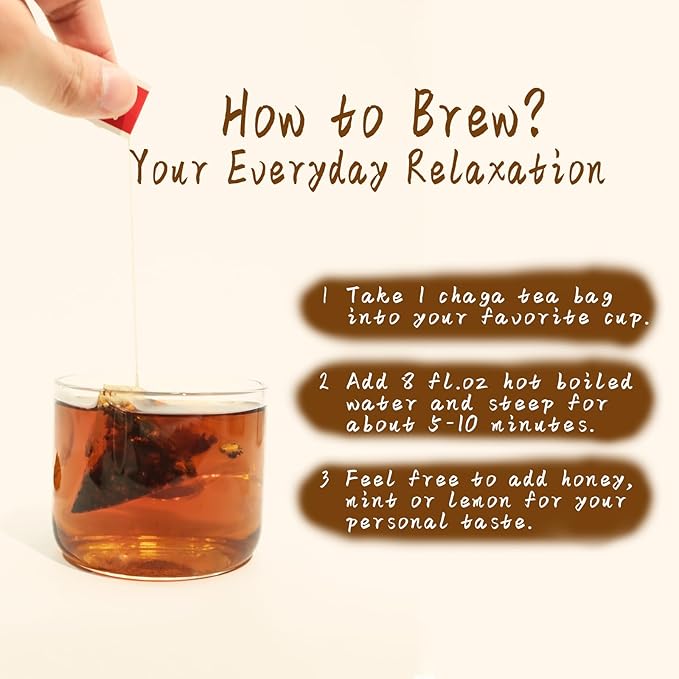 How to Brew?
Your Everyday Relaxation

1 Take 1 chaga tea bag into your favorite cup.

2 Add 8 fl.oz hot boiled water and steep for about 5-10 minutes.

3 Feel free to add honey, mint or lemon for your personal taste.