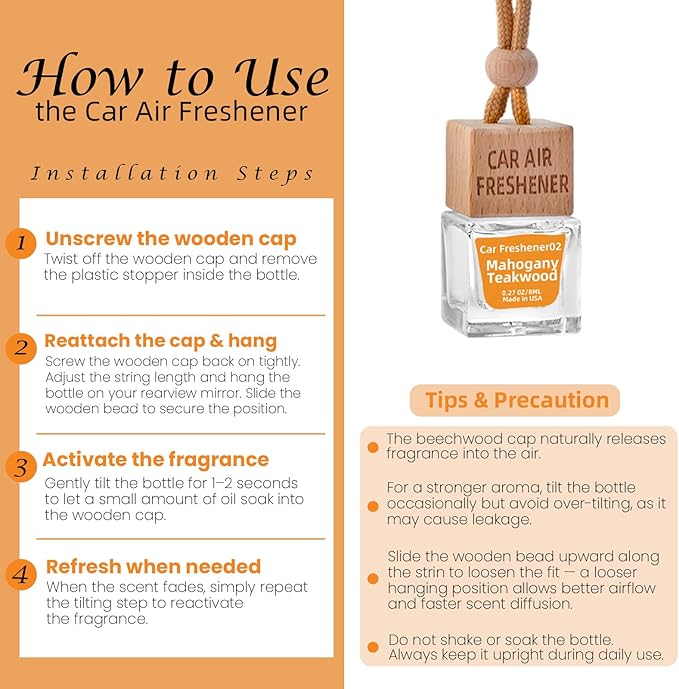 How to Use
the Car Air Freshener

Installation Steps

1 Unscrew the wooden cap
Twist off the wooden cap and remove the plastic stopper inside the bottle.

2 Reattach the cap & hang
Screw the wooden cap back on tightly. Adjust the string length and hang the bottle on your rearview mirror. Slide the wooden bead to secure the position.

3 Activate the fragrance
Gently tilt the bottle for 1–2 seconds to let a small amount of oil soak into the wooden cap.

4 Refresh when needed
When the scent fades, simply repeat the tilting step to reactivate the fragrance.

CAR AIR FRESHENER

Car Freshener02
Mahogany Teakwood
0.27 OZ/8ML
Made in USA

Tips & Precaution

The beechwood cap naturally releases fragrance into the air.

For a stronger aroma, tilt the bottle occasionally but avoid over-tilting, as it may cause leakage.

Slide the wooden bead upward along the strin to loosen the fit — a looser hanging position allows better airflow and faster scent diffusion.

Do not shake or soak the bottle. Always keep it upright during daily use.